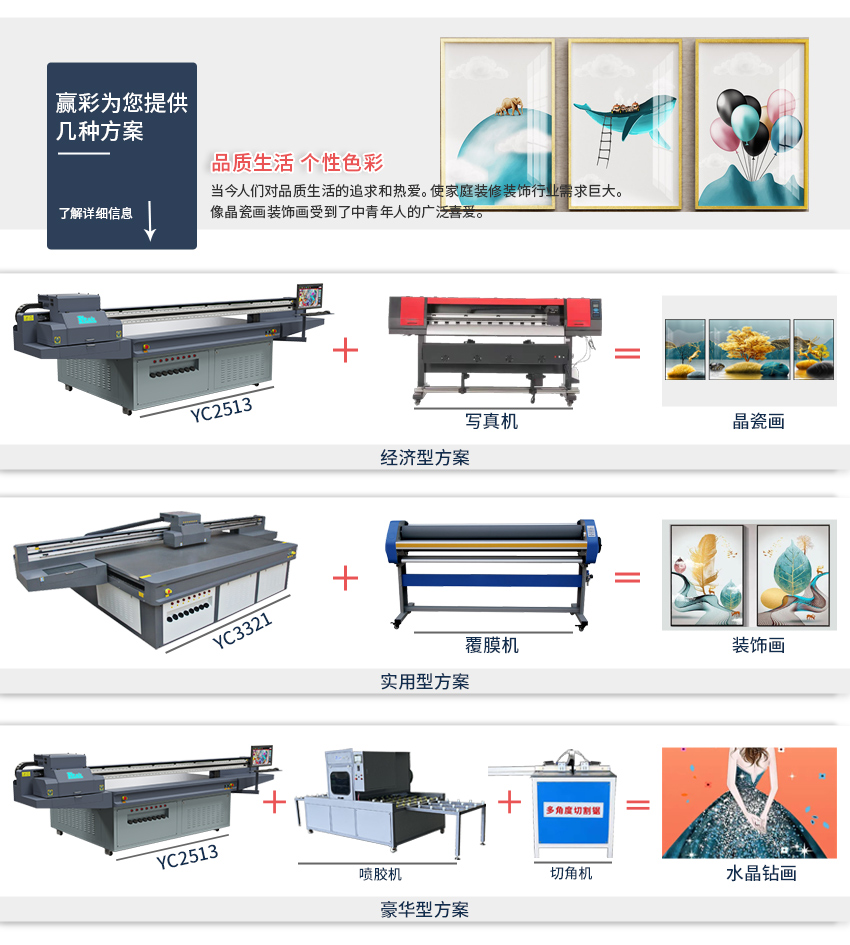 赢彩为您提供几种方案

了解详细信息

品质生活 个性色彩

当今人们对品质生活的追求和热爱。使家庭装修装饰行业需求巨大。像晶瓷画装饰画受到了中青年人的广泛喜爱。

YC2513

+

写真机

=

晶瓷画

经济型方案

YC3321

+

覆膜机

=

装饰画

实用型方案

YC2513

+

喷胶机

+

多角度切割锯

切角机

=

水晶钻画

豪华型方案